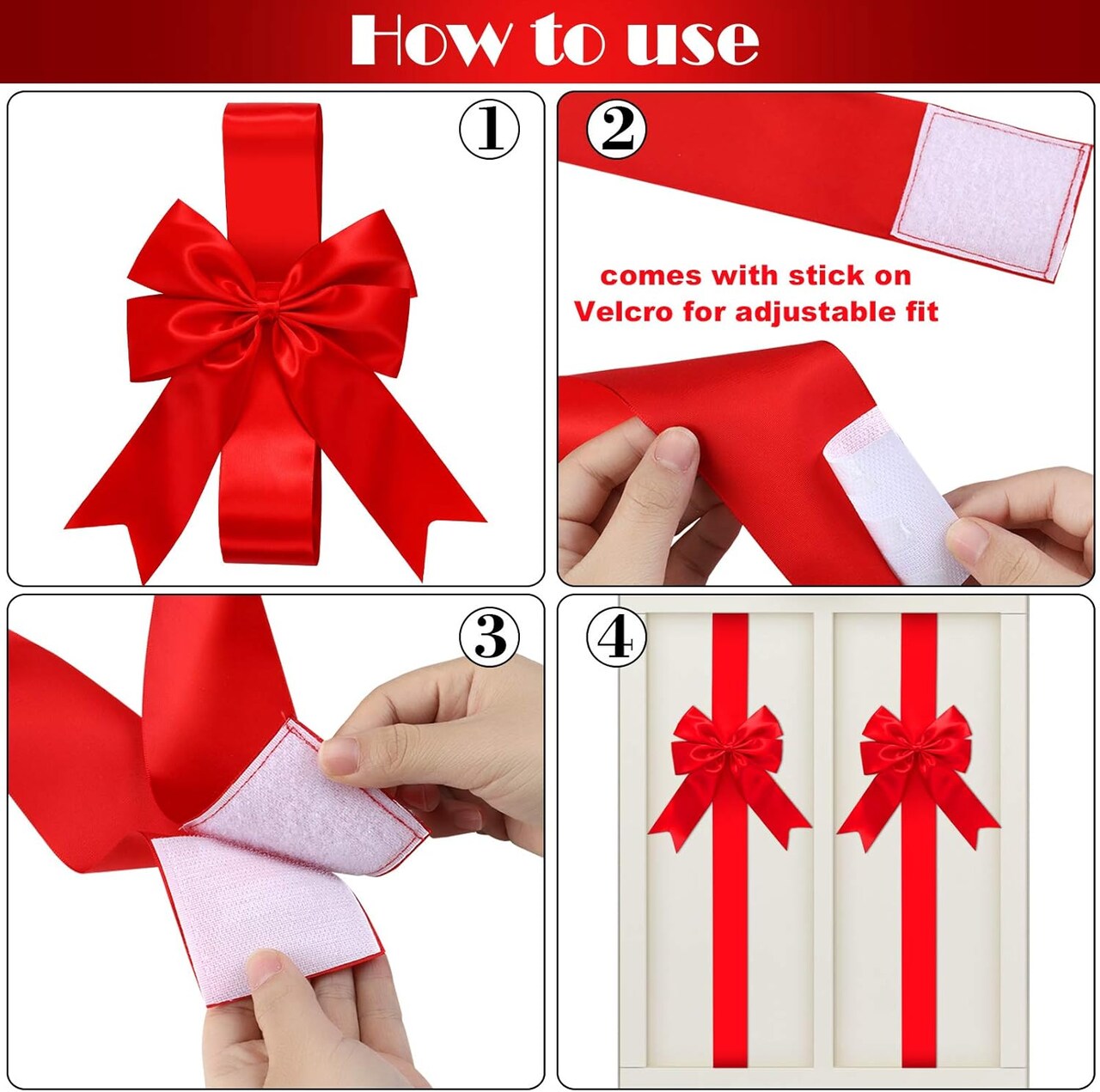 How to use

①

②

comes with stick on Velcro for adjustable fit

③

④